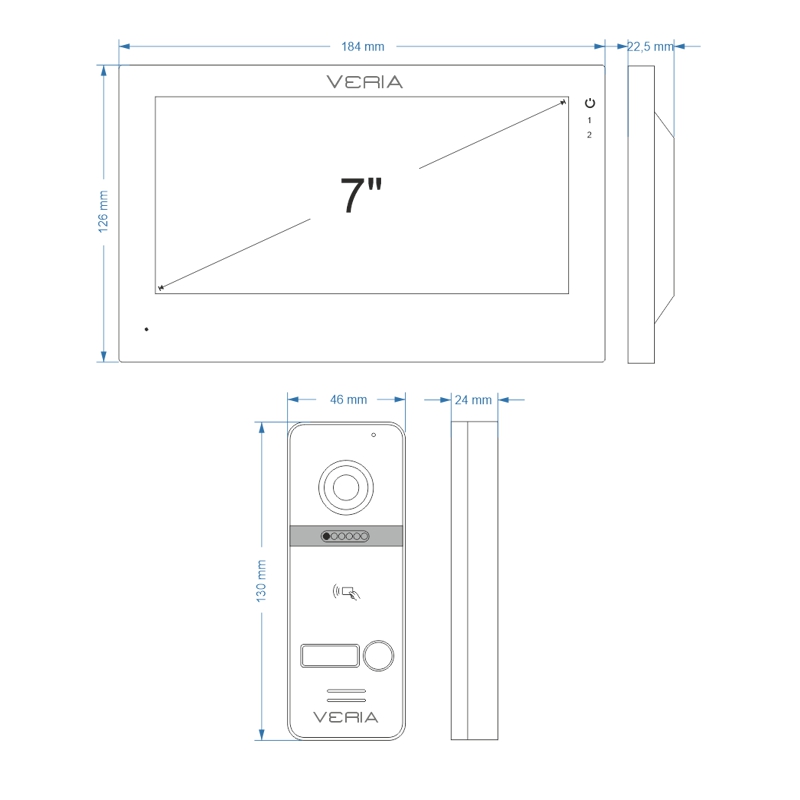 184 mm

22,5 mm

VERIA

1
2

7"

126 mm

46 mm

24 mm

130 mm

VERIA